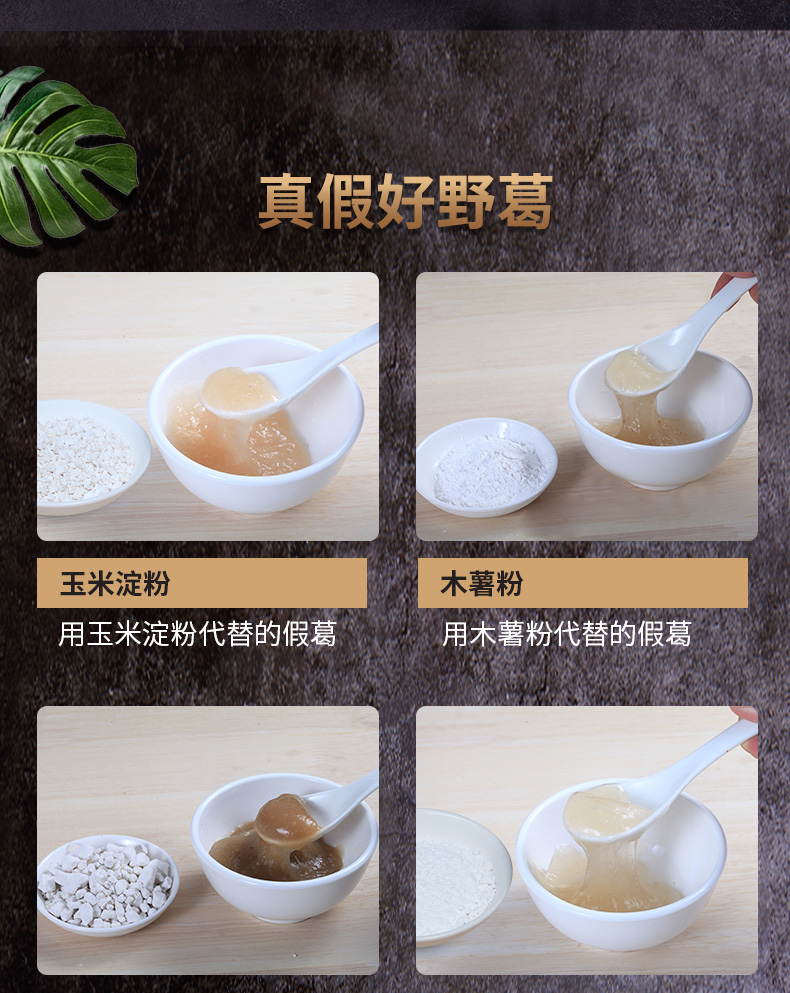 真假好野葛

玉米淀粉

用玉米淀粉代替的假葛

木薯粉

用木薯粉代替的假葛